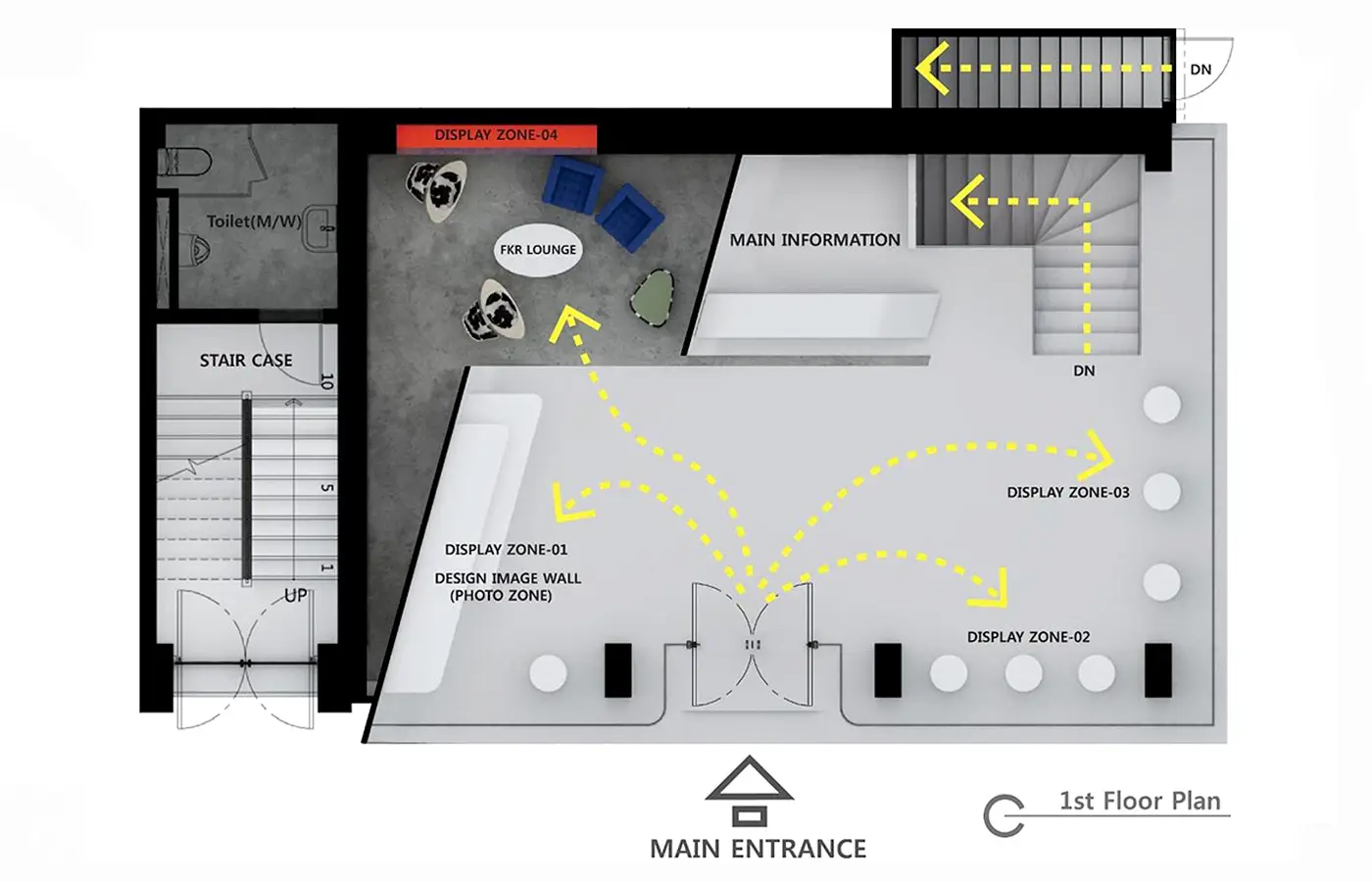 DN

DISPLAY ZONE-04

Toilet(M/W)

FKR LOUNGE

MAIN INFORMATION

STAIR CASE

10

5

1

UP

DN

DISPLAY ZONE-03

DISPLAY ZONE-01

DESIGN IMAGE WALL (PHOTO ZONE)

DISPLAY ZONE-02

MAIN ENTRANCE

1st Floor Plan